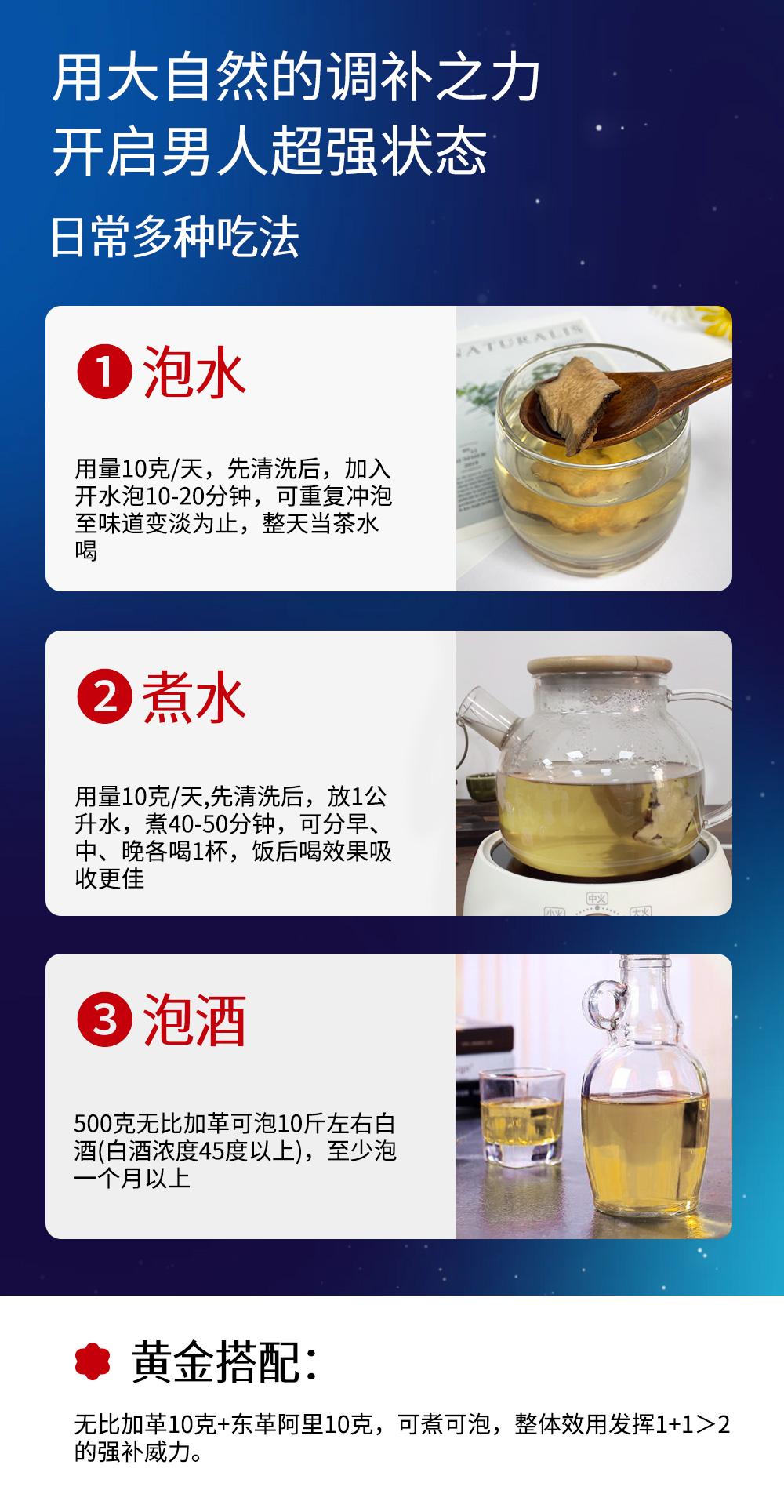 用大自然的调补之力
开启男人超强状态

日常多种吃法

1 泡水

用量10克/天，先清洗后，加入开水泡10-20分钟，可重复冲泡至味道变淡为止，整天当茶水喝

NATURALIS

2 煮水

用量10克/天,先清洗后，放1公升水，煮40-50分钟，可分早、中、晚各喝1杯，饭后喝效果吸收更佳

中火
小火
大火

3 泡酒

500克无比加革可泡10斤左右白酒(白酒浓度45度以上)，至少泡一个月以上

黄金搭配：

无比加革10克+东革阿里10克，可煮可泡，整体效用发挥1+1>2的强补威力。