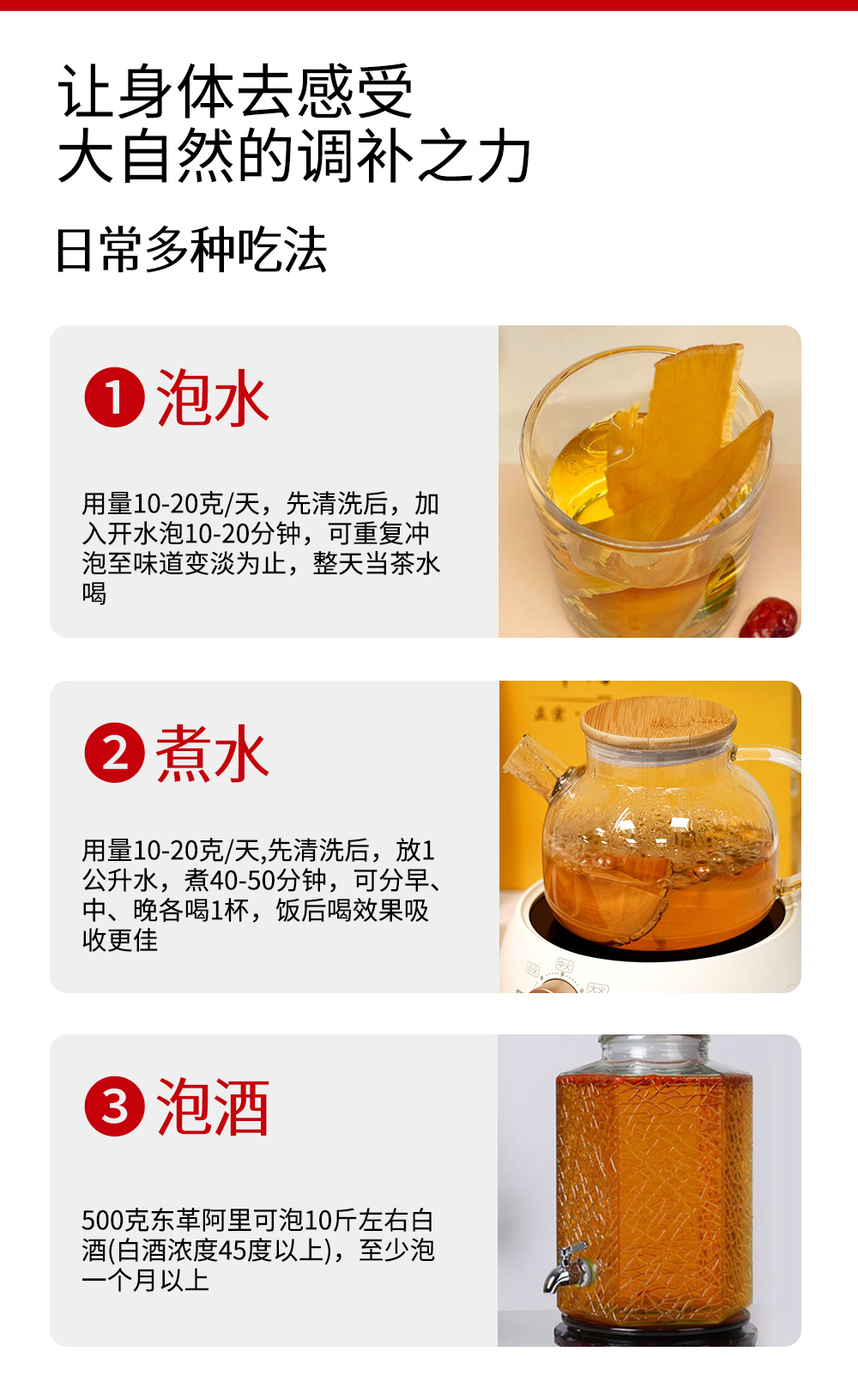 让身体去感受
大自然的调补之力

日常多种吃法

1 泡水

用量10-20克/天，先清洗后，加入开水泡10-20分钟，可重复冲泡至味道变淡为止，整天当茶水喝

2 煮水

用量10-20克/天,先清洗后，放1公升水，煮40-50分钟，可分早、中、晚各喝1杯，饭后喝效果吸收更佳

小火 中火 大火

3 泡酒

500克东革阿里可泡10斤左右白酒(白酒浓度45度以上)，至少泡一个月以上